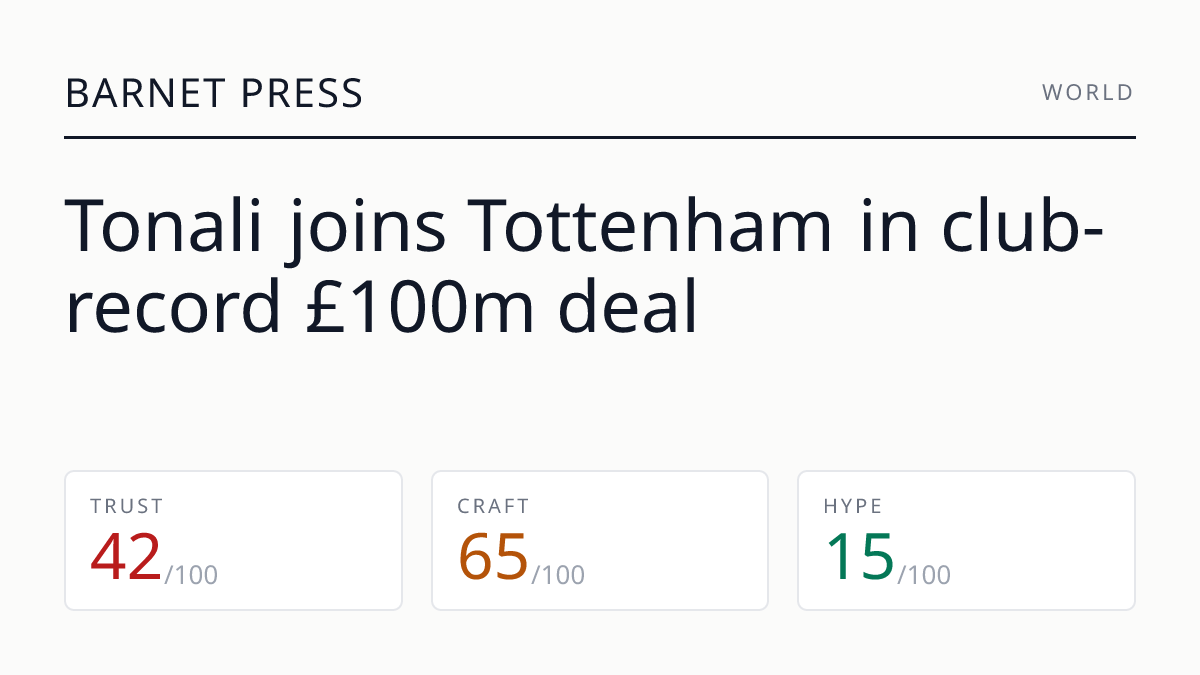 BARNET PRESS

WORLD

Tonali joins Tottenham in club-record £100m deal

TRUST
42/100

CRAFT
65/100

HYPE
15/100