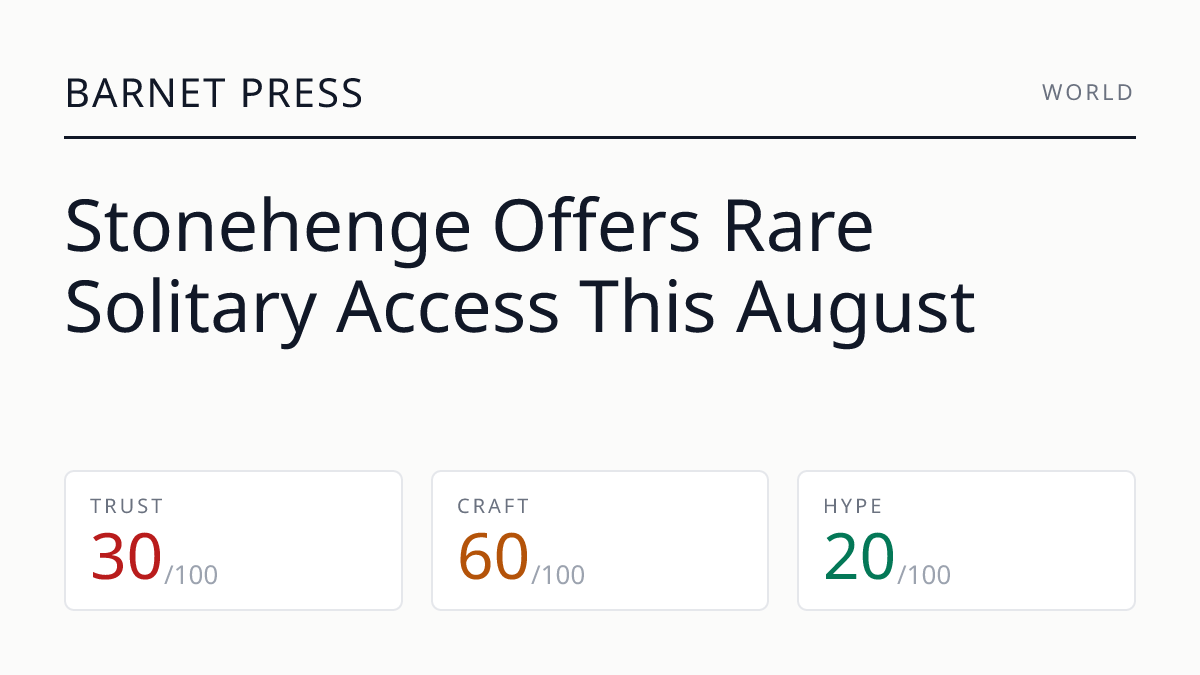 BARNET PRESS

WORLD

Stonehenge Offers Rare Solitary Access This August

TRUST
30/100

CRAFT
60/100

HYPE
20/100