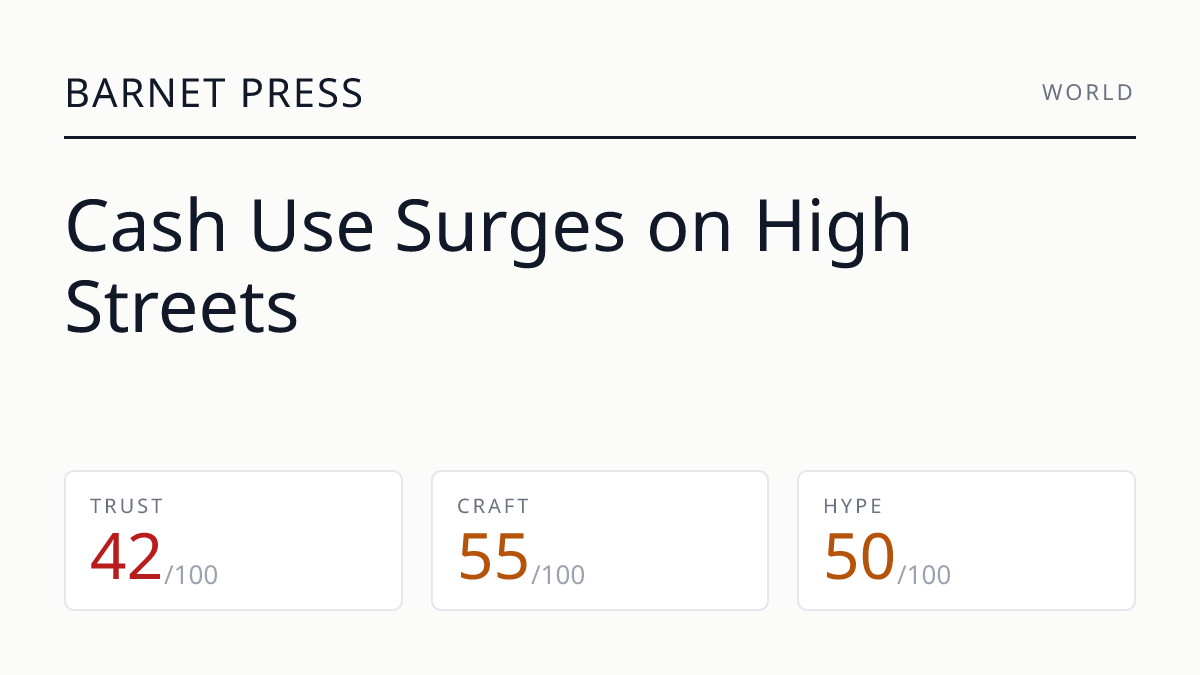 BARNET PRESS

WORLD

Cash Use Surges on High Streets

TRUST
42/100

CRAFT
55/100

HYPE
50/100